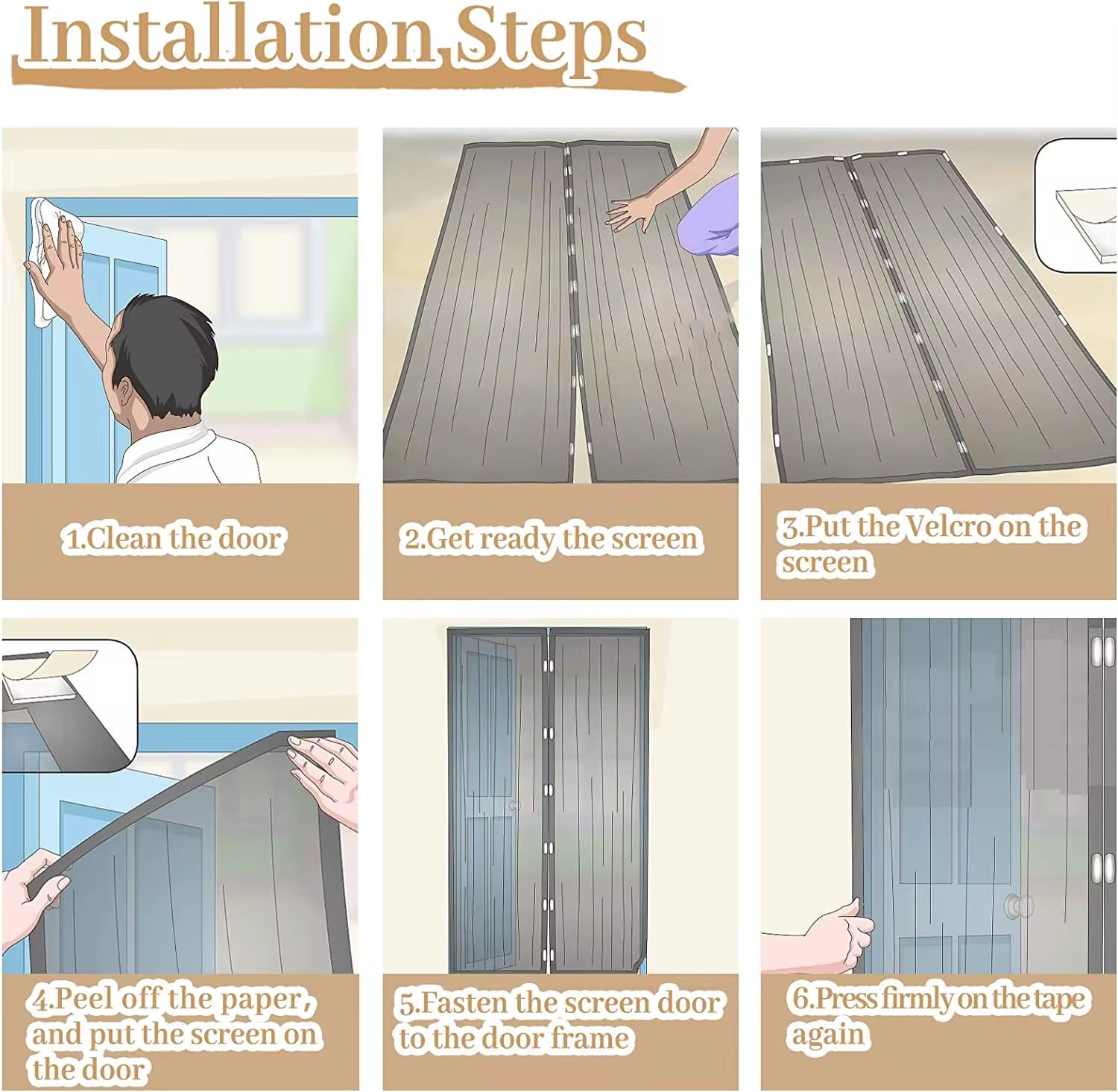 Installation Steps

1.Clean the door

2.Get ready the screen

3.Put the Velcro on the screen

4.Peel off the paper, and put the screen on the door

5.Fasten the screen door to the door frame

6.Press firmly on the tape again